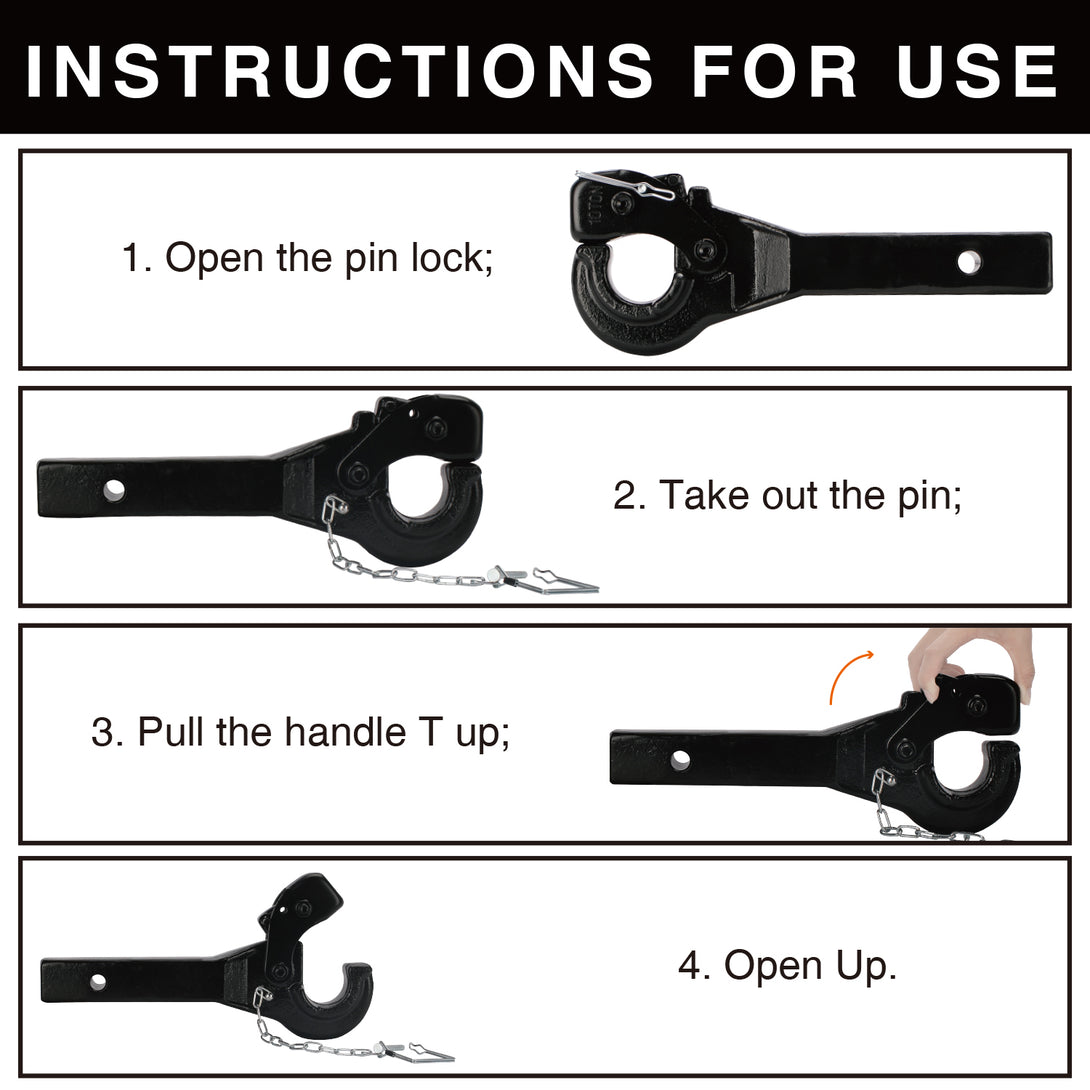 INSTRUCTIONS FOR USE

1. Open the pin lock;

10TON

2. Take out the pin;

3. Pull the handle T up;

4. Open Up.